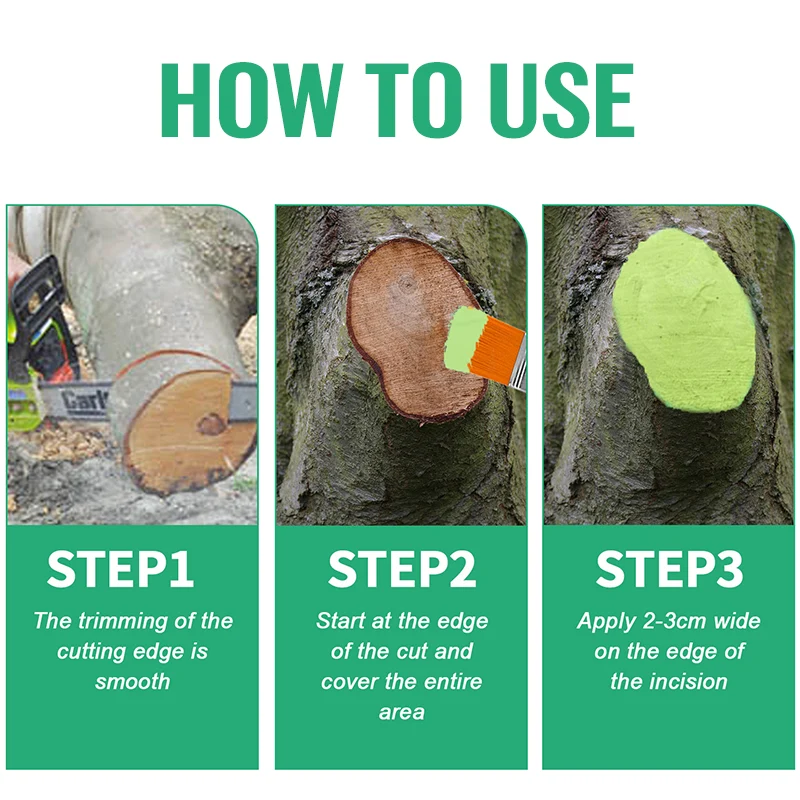 HOW TO USE

Carl

STEP1
The trimming of the cutting edge is smooth

STEP2
Start at the edge of the cut and cover the entire area

STEP3
Apply 2-3cm wide on the edge of the incision